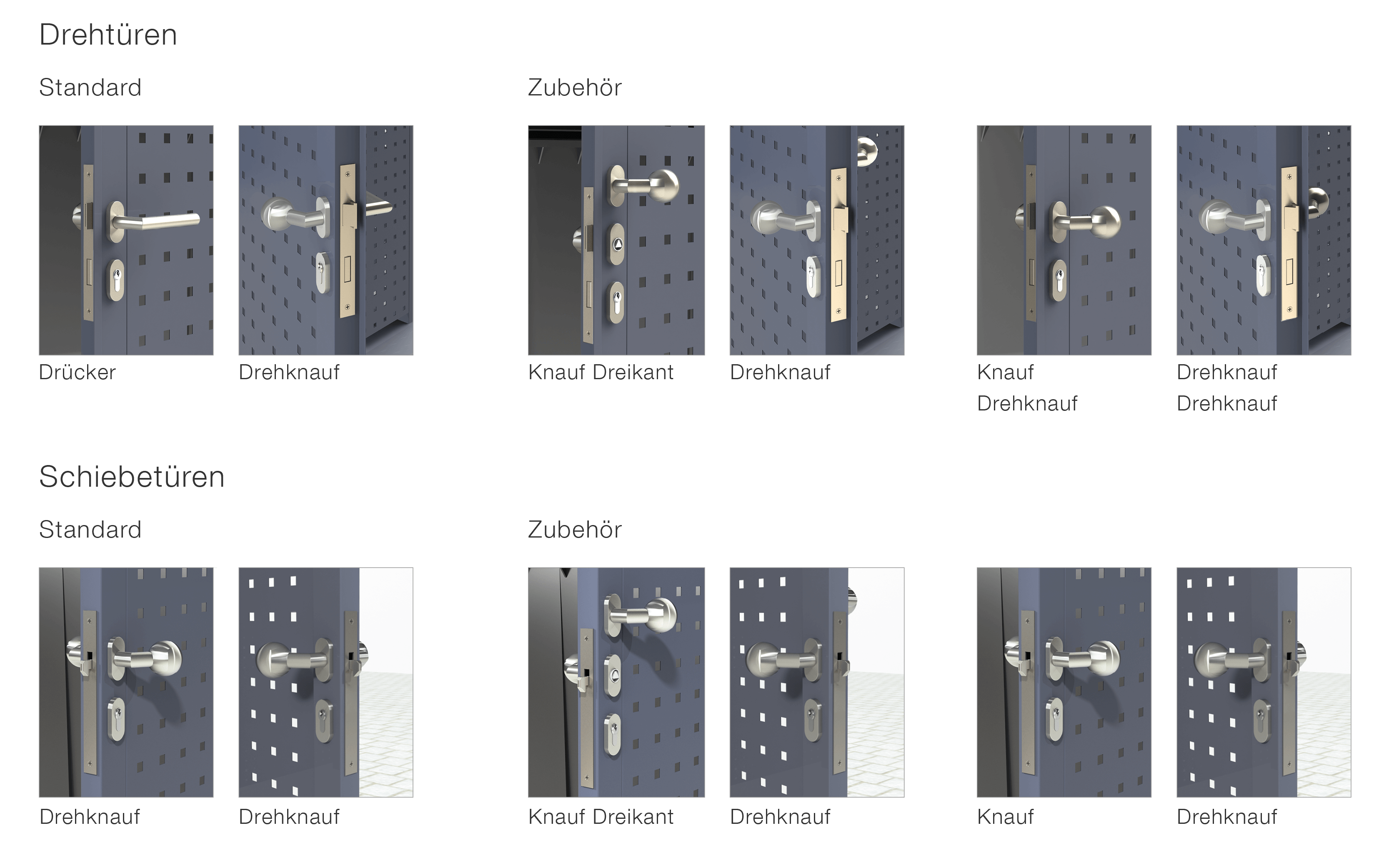 Drehtüren

Standard

Drücker

Drehknauf

Zubehör

Knauf Dreikant

Drehknauf

Knauf
Drehknauf

Drehknauf
Drehknauf

Schiebetüren

Standard

Drehknauf

Drehknauf

Zubehör

Knauf Dreikant

Drehknauf

Knauf

Drehknauf